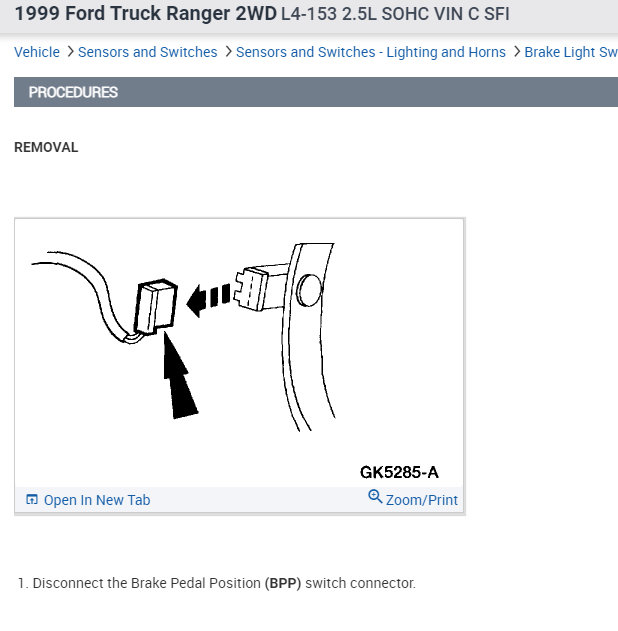 1999 Ford Truck Ranger 2WD L4-153 2.5L SOHC VIN C SFI

Vehicle > Sensors and Switches > Sensors and Switches - Lighting and Horns > Brake Light Sw

PROCEDURES

REMOVAL

GK5285-A

Open In New Tab

Zoom/Print

1. Disconnect the Brake Pedal Position (BPP) switch connector.