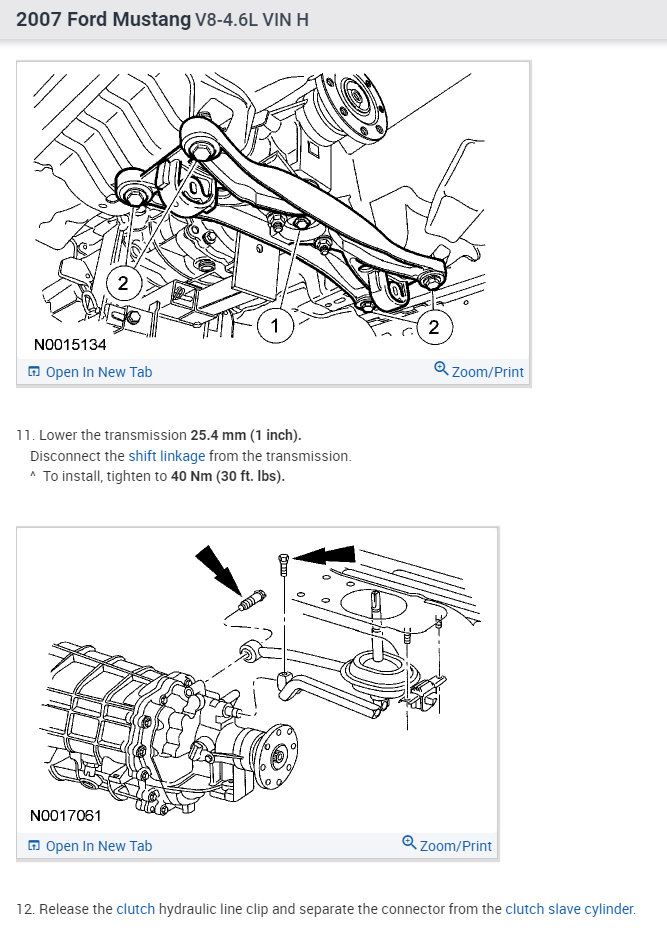 2007 Ford Mustang V8-4.6L VIN H

2
1
2
N0015134
Open In New Tab
Zoom/Print

11. Lower the transmission 25.4 mm (1 inch).
Disconnect the shift linkage from the transmission.
^ To install, tighten to 40 Nm (30 ft. lbs).

N0017061
Open In New Tab
Zoom/Print

12. Release the clutch hydraulic line clip and separate the connector from the clutch slave cylinder.