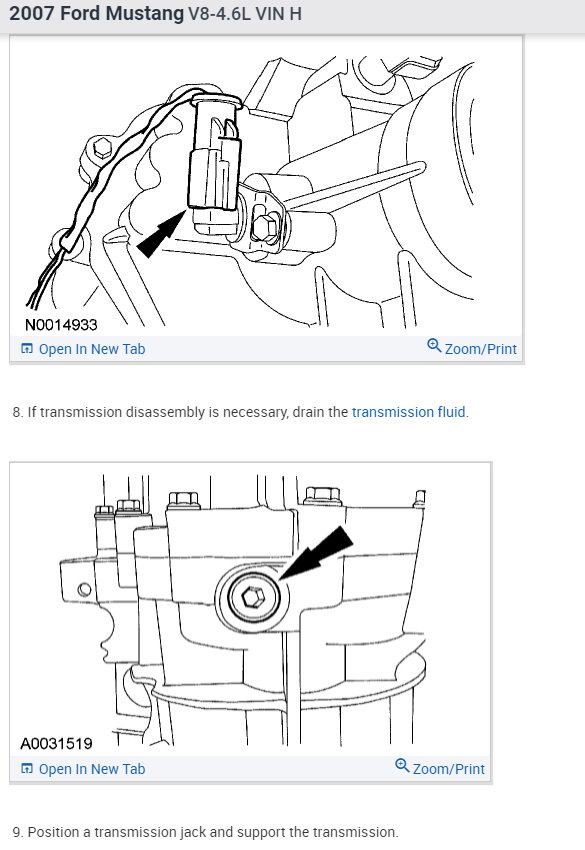 2007 Ford Mustang V8-4.6L VIN H

N0014933

Open In New Tab

Zoom/Print

8. If transmission disassembly is necessary, drain the transmission fluid.

A0031519

Open In New Tab

Zoom/Print

9. Position a transmission jack and support the transmission.