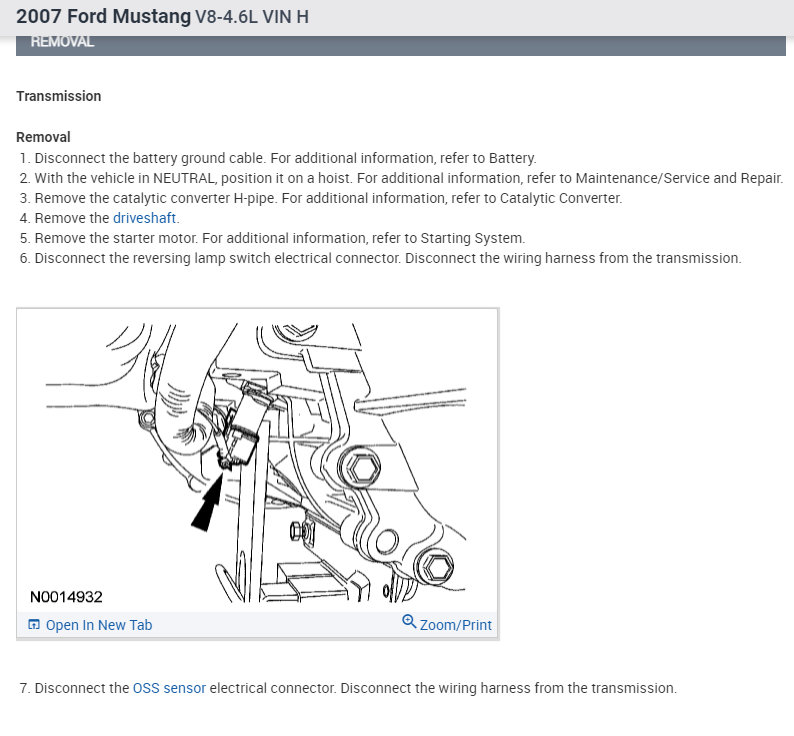 2007 Ford Mustang V8-4.6L VIN H

REMOVAL

Transmission

Removal
1. Disconnect the battery ground cable. For additional information, refer to Battery.
2. With the vehicle in NEUTRAL, position it on a hoist. For additional information, refer to Maintenance/Service and Repair.
3. Remove the catalytic converter H-pipe. For additional information, refer to Catalytic Converter.
4. Remove the driveshaft.
5. Remove the starter motor. For additional information, refer to Starting System.
6. Disconnect the reversing lamp switch electrical connector. Disconnect the wiring harness from the transmission.

N0014932

Open In New Tab

Zoom/Print

7. Disconnect the OSS sensor electrical connector. Disconnect the wiring harness from the transmission.