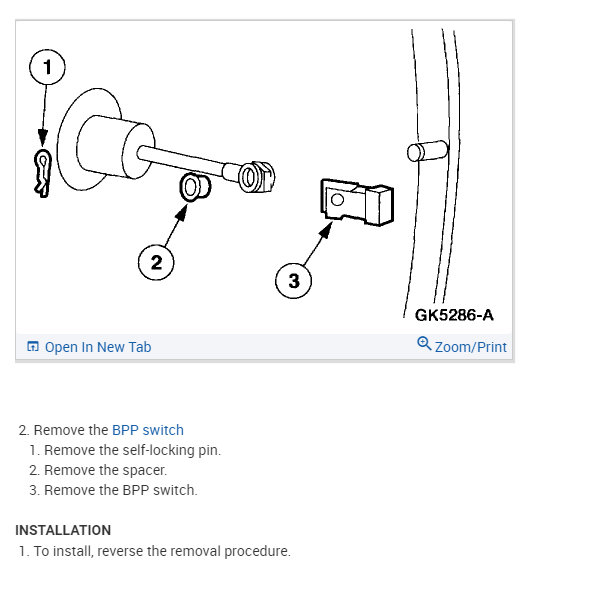 1
2
3
GK5286-A
Open In New Tab
Zoom/Print

2. Remove the BPP switch
1. Remove the self-locking pin.
2. Remove the spacer.
3. Remove the BPP switch.

INSTALLATION
1. To install, reverse the removal procedure.