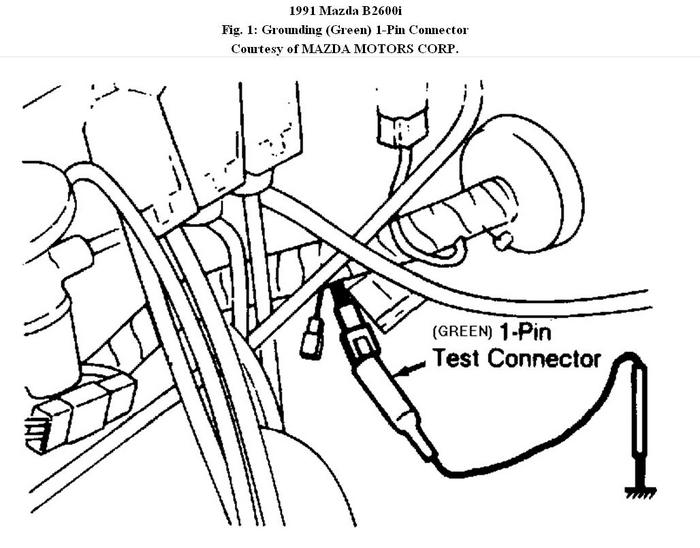 1991 Mazda B2600i
Fig. 1: Grounding (Green) 1-Pin Connector
Courtesy of MAZDA MOTORS CORP.

(GREEN) 1-Pin
Test Connector