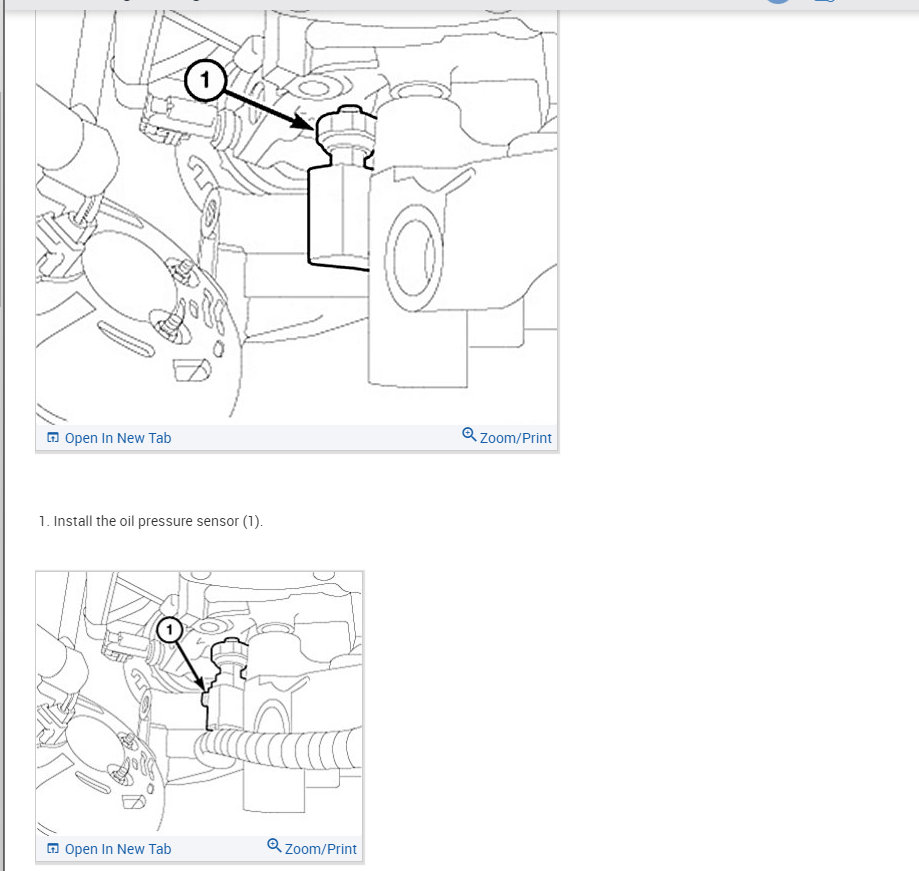 1

Open In New Tab

Zoom/Print

1. Install the oil pressure sensor (1).

1

Open In New Tab

Zoom/Print