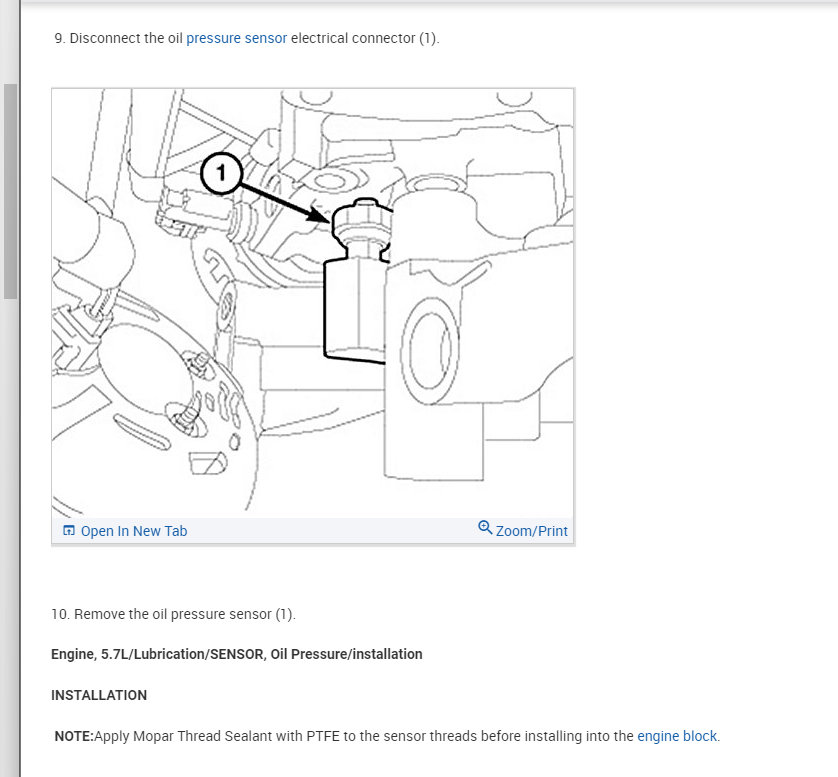 9. Disconnect the oil pressure sensor electrical connector (1).

1

Open In New Tab

Zoom/Print

10. Remove the oil pressure sensor (1).

Engine, 5.7L/Lubrication/SENSOR, Oil Pressure/installation

INSTALLATION

NOTE:Apply Mopar Thread Sealant with PTFE to the sensor threads before installing into the engine block.