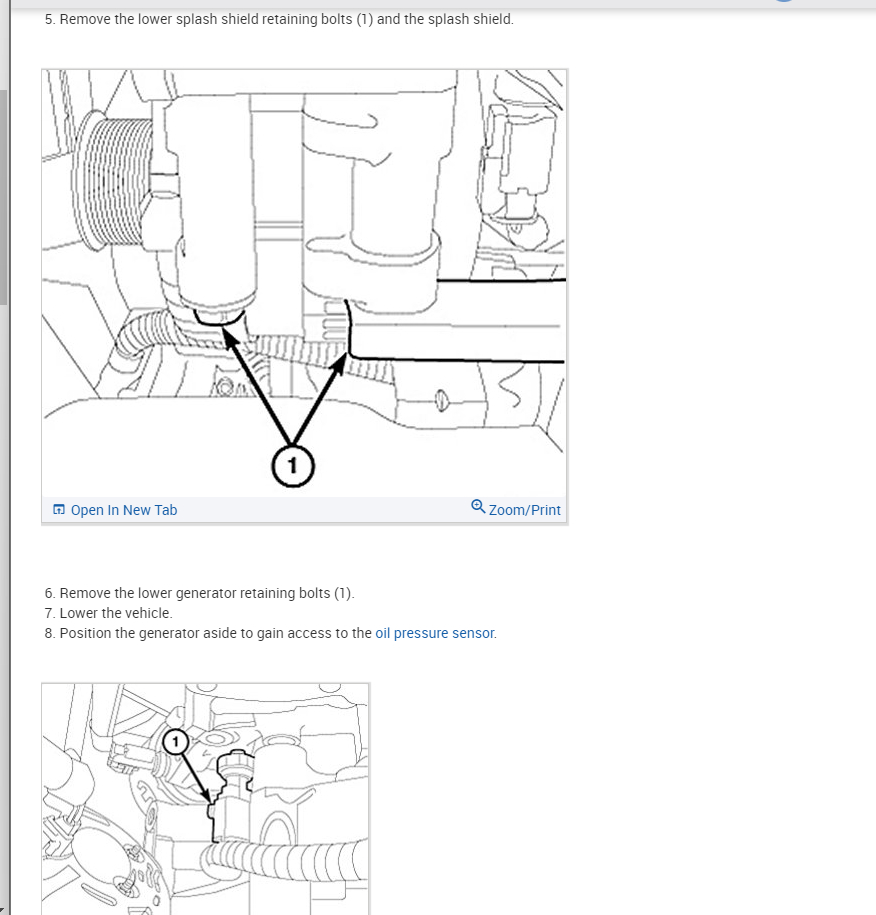 5. Remove the lower splash shield retaining bolts (1) and the splash shield.

1

Open In New Tab

Zoom/Print

6. Remove the lower generator retaining bolts (1).
7. Lower the vehicle.
8. Position the generator aside to gain access to the oil pressure sensor.

1