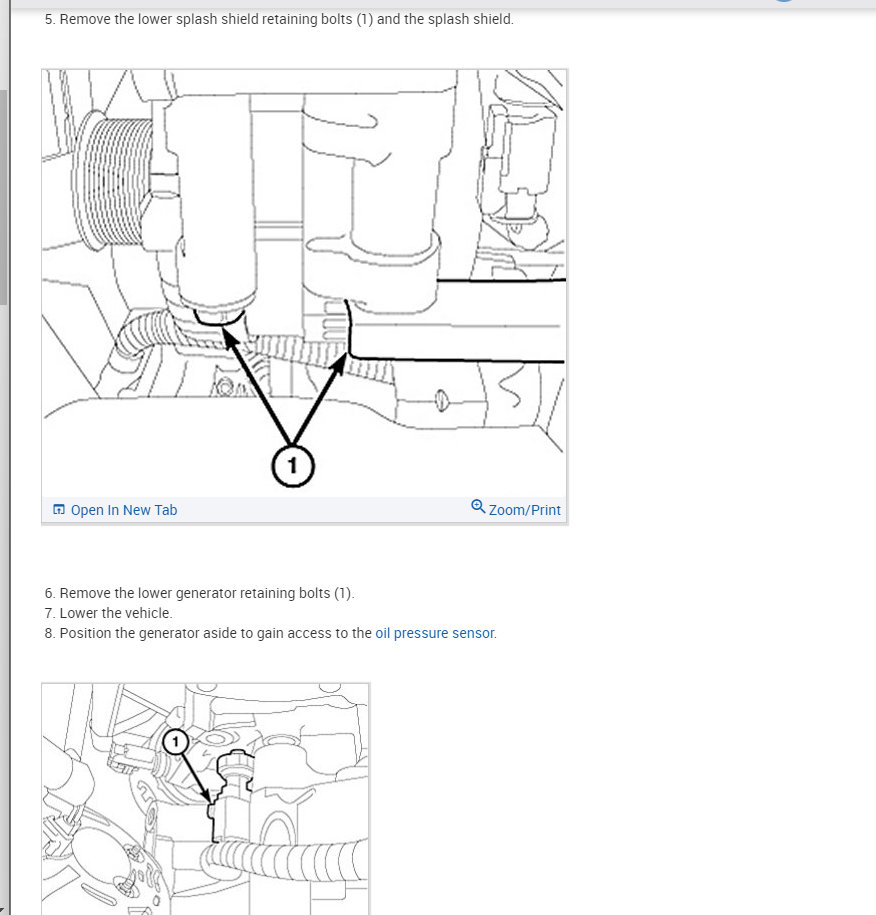 5. Remove the lower splash shield retaining bolts (1) and the splash shield.

1

Open In New Tab

Zoom/Print

6. Remove the lower generator retaining bolts (1).
7. Lower the vehicle.
8. Position the generator aside to gain access to the oil pressure sensor.

1