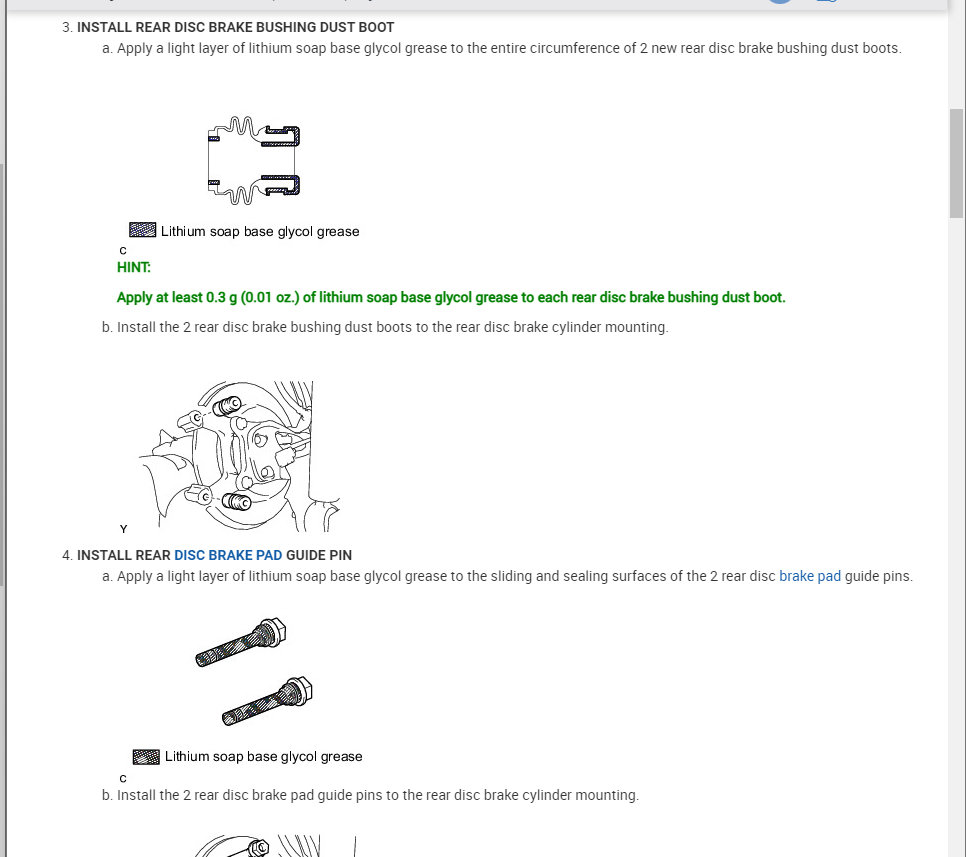 3. INSTALL REAR DISC BRAKE BUSHING DUST BOOT

a. Apply a light layer of lithium soap base glycol grease to the entire circumference of 2 new rear disc brake bushing dust boots.

Lithium soap base glycol grease

C

HINT:

Apply at least 0.3 g (0.01 oz.) of lithium soap base glycol grease to each rear disc brake bushing dust boot.

b. Install the 2 rear disc brake bushing dust boots to the rear disc brake cylinder mounting.

Y

4. INSTALL REAR DISC BRAKE PAD GUIDE PIN

a. Apply a light layer of lithium soap base glycol grease to the sliding and sealing surfaces of the 2 rear disc brake pad guide pins.

Lithium soap base glycol grease

C

b. Install the 2 rear disc brake pad guide pins to the rear disc brake cylinder mounting.