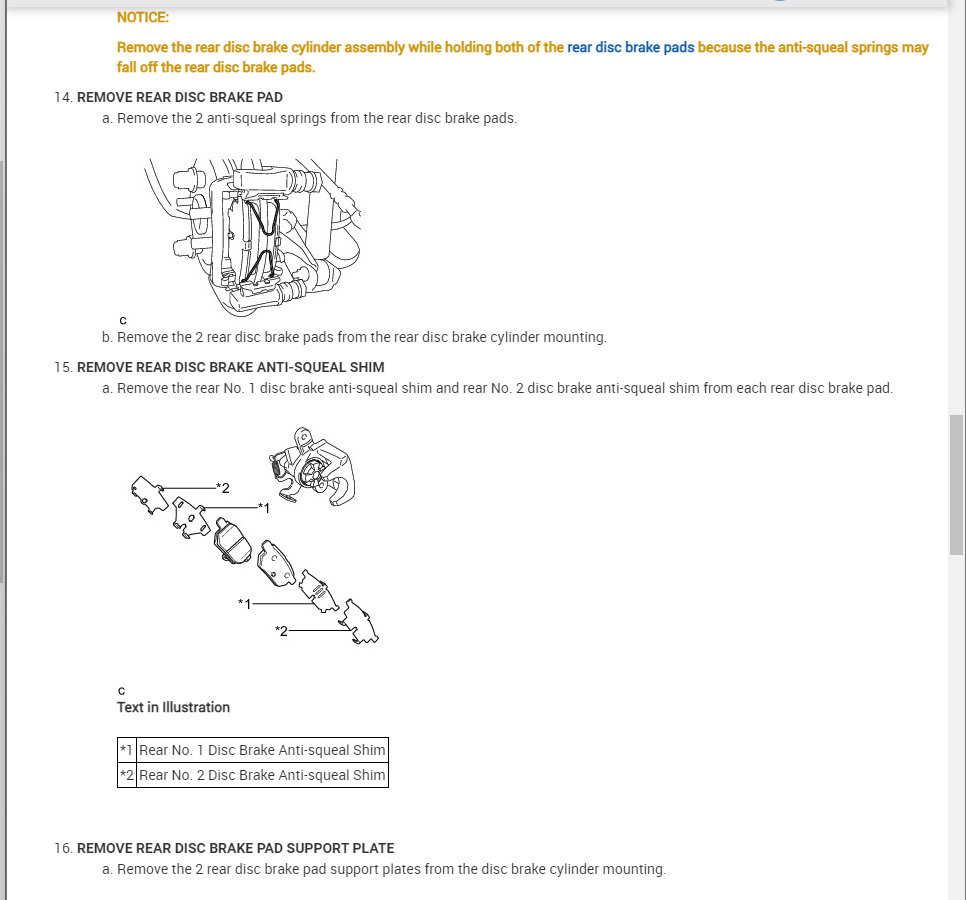 NOTICE:

Remove the rear disc brake cylinder assembly while holding both of the rear disc brake pads because the anti-squeal springs may fall off the rear disc brake pads.

14. REMOVE REAR DISC BRAKE PAD

a. Remove the 2 anti-squeal springs from the rear disc brake pads.

C

b. Remove the 2 rear disc brake pads from the rear disc brake cylinder mounting.

15. REMOVE REAR DISC BRAKE ANTI-SQUEAL SHIM

a. Remove the rear No. 1 disc brake anti-squeal shim and rear No. 2 disc brake anti-squeal shim from each rear disc brake pad.

*2
*1
*1
*2

C

Text in Illustration

| *1 | Rear No. 1 Disc Brake Anti-squeal Shim |
|---|---|
| *2 | Rear No. 2 Disc Brake Anti-squeal Shim |

16. REMOVE REAR DISC BRAKE PAD SUPPORT PLATE

a. Remove the 2 rear disc brake pad support plates from the disc brake cylinder mounting.