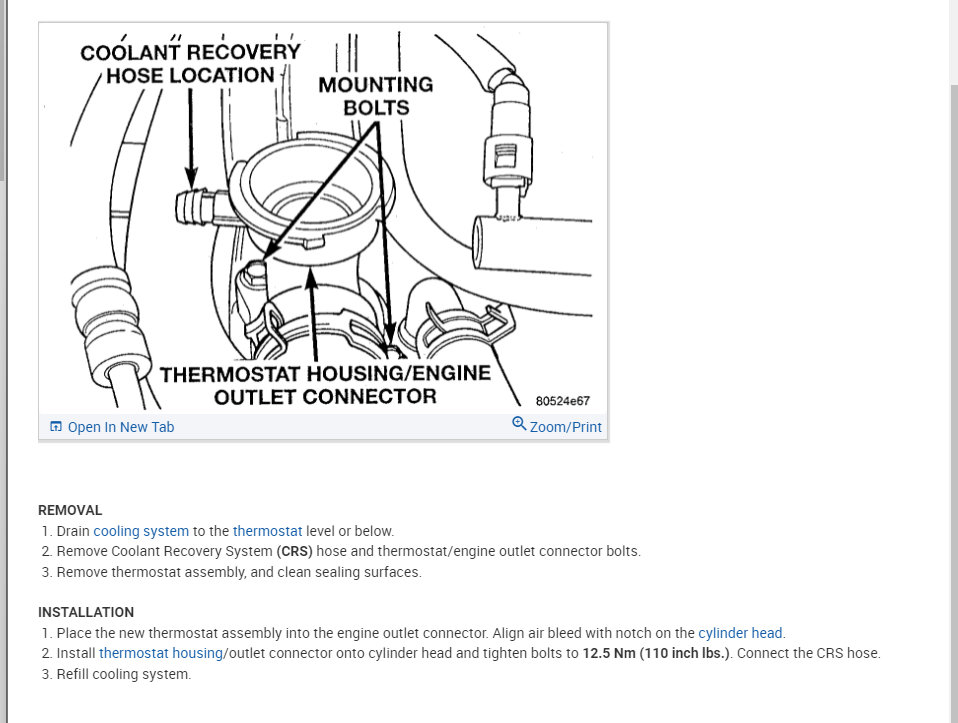 COOLANT RECOVERY HOSE LOCATION

MOUNTING BOLTS

THERMOSTAT HOUSING/ENGINE OUTLET CONNECTOR

80524e67

Open In New Tab

Zoom/Print

REMOVAL
1. Drain cooling system to the thermostat level or below.
2. Remove Coolant Recovery System (CRS) hose and thermostat/engine outlet connector bolts.
3. Remove thermostat assembly, and clean sealing surfaces.

INSTALLATION
1. Place the new thermostat assembly into the engine outlet connector. Align air bleed with notch on the cylinder head.
2. Install thermostat housing/outlet connector onto cylinder head and tighten bolts to 12.5 Nm (110 inch lbs.). Connect the CRS hose.
3. Refill cooling system.