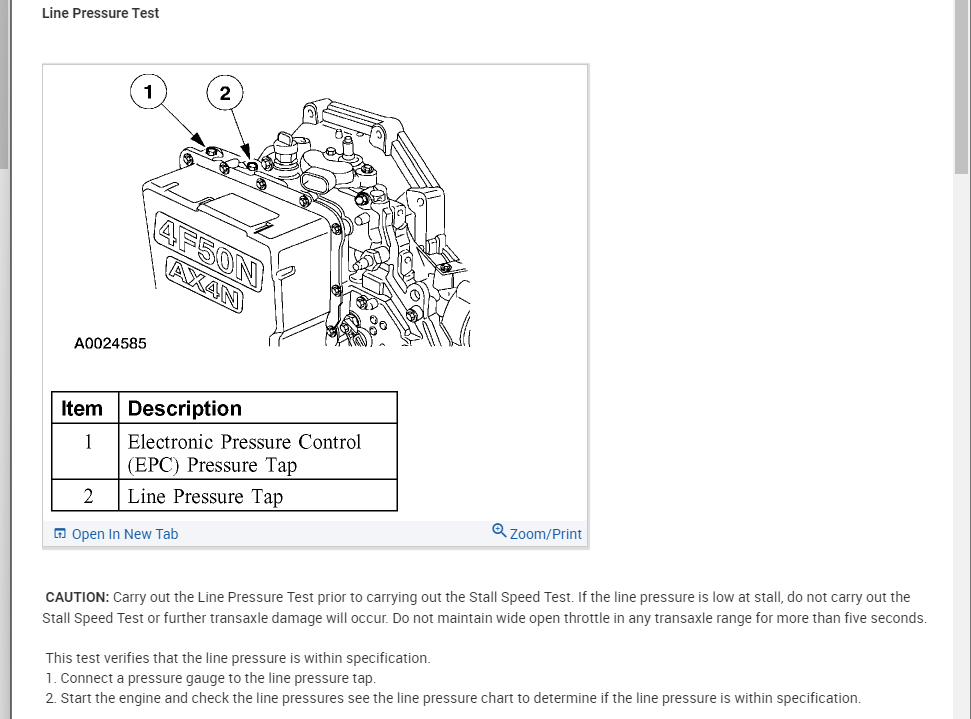 Line Pressure Test

1
2
4F50N
AX4N
A0024585

| Item | Description |
|---|---|
| 1 | Electronic Pressure Control (EPC) Pressure Tap |
| 2 | Line Pressure Tap |

Open In New Tab
Zoom/Print

CAUTION: Carry out the Line Pressure Test prior to carrying out the Stall Speed Test. If the line pressure is low at stall, do not carry out the Stall Speed Test or further transaxle damage will occur. Do not maintain wide open throttle in any transaxle range for more than five seconds.

This test verifies that the line pressure is within specification.
1. Connect a pressure gauge to the line pressure tap.
2. Start the engine and check the line pressures see the line pressure chart to determine if the line pressure is within specification.