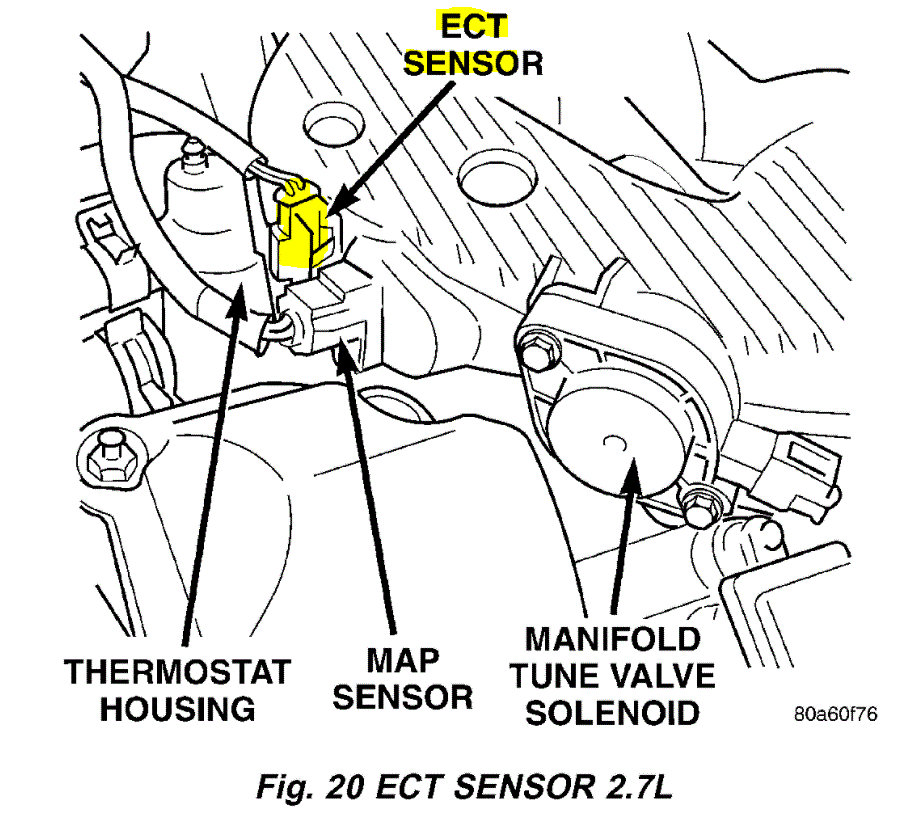 ECT SENSOR

THERMOSTAT HOUSING

MAP SENSOR

MANIFOLD TUNE VALVE SOLENOID

80a60f76

Fig. 20 ECT SENSOR 2.7L