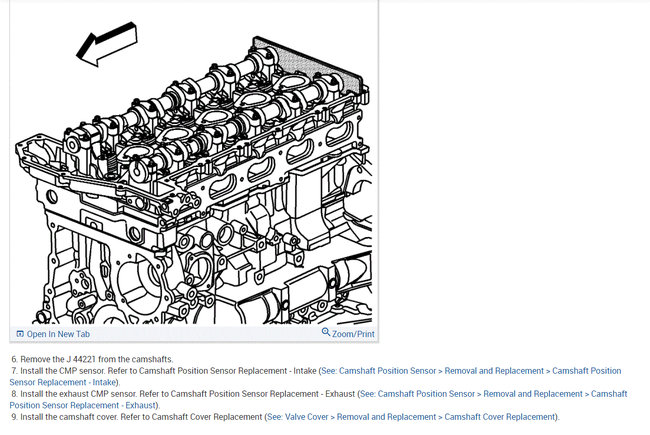 Open In New Tab

Zoom/Print

6. Remove the J 44221 from the camshafts.
7. Install the CMP sensor. Refer to Camshaft Position Sensor Replacement - Intake (See: Camshaft Position Sensor > Removal and Replacement > Camshaft Position Sensor Replacement - Intake).
8. Install the exhaust CMP sensor. Refer to Camshaft Position Sensor Replacement - Exhaust (See: Camshaft Position Sensor > Removal and Replacement > Camshaft Position Sensor Replacement - Exhaust).
9. Install the camshaft cover. Refer to Camshaft Cover Replacement (See: Valve Cover > Removal and Replacement > Camshaft Cover Replacement).