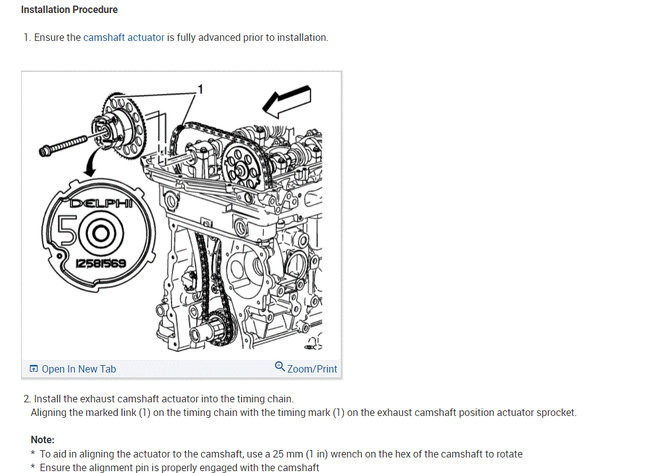 Installation Procedure

1. Ensure the camshaft actuator is fully advanced prior to installation.

1

DELPHI

50

12581569

Open In New Tab

Zoom/Print

2. Install the exhaust camshaft actuator into the timing chain.
Aligning the marked link (1) on the timing chain with the timing mark (1) on the exhaust camshaft position actuator sprocket.

Note:
* To aid in aligning the actuator to the camshaft, use a 25 mm (1 in) wrench on the hex of the camshaft to rotate
* Ensure the alignment pin is properly engaged with the camshaft