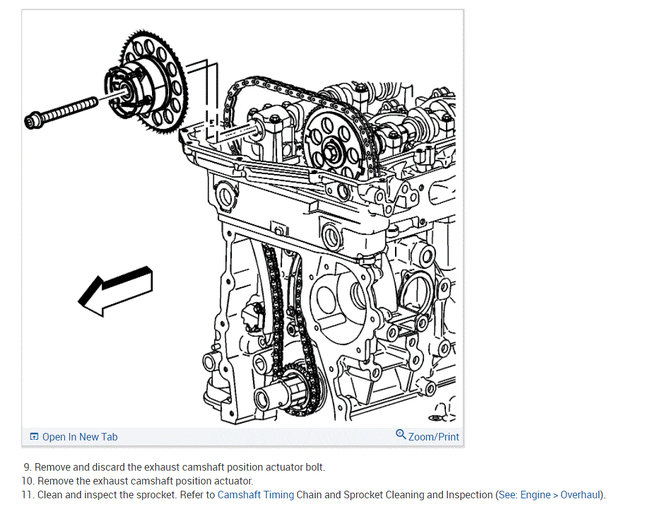 Open In New Tab

Zoom/Print

9. Remove and discard the exhaust camshaft position actuator bolt.
10. Remove the exhaust camshaft position actuator.
11. Clean and inspect the sprocket. Refer to Camshaft Timing Chain and Sprocket Cleaning and Inspection (See: Engine > Overhaul).