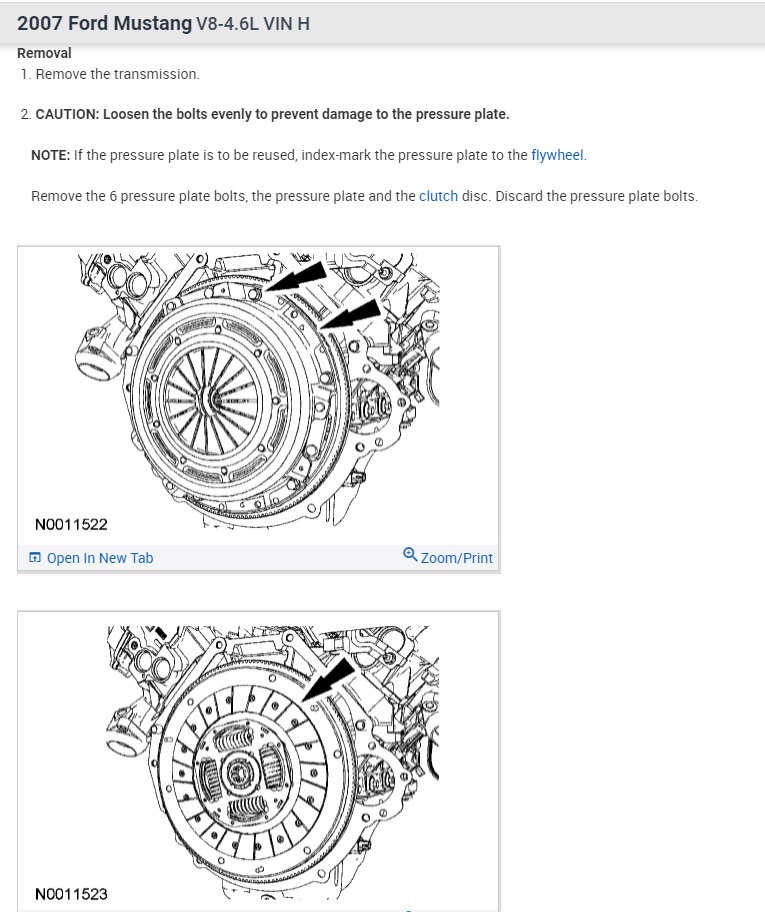 2007 Ford Mustang V8-4.6L VIN H

Removal

1. Remove the transmission.

2. CAUTION: Loosen the bolts evenly to prevent damage to the pressure plate.

NOTE: If the pressure plate is to be reused, index-mark the pressure plate to the flywheel.

Remove the 6 pressure plate bolts, the pressure plate and the clutch disc. Discard the pressure plate bolts.

N0011522

Open In New Tab

Zoom/Print

N0011523