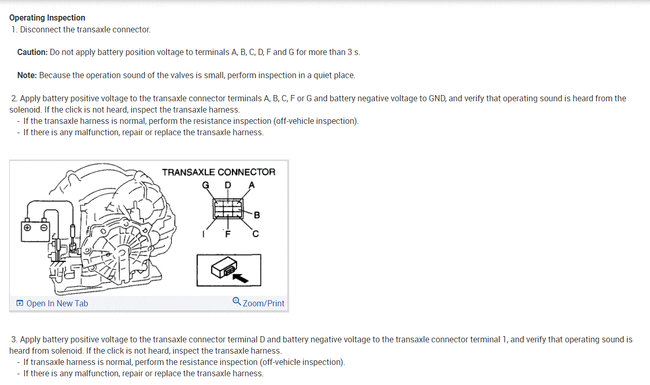 Operating Inspection
1. Disconnect the transaxle connector.

Caution: Do not apply battery position voltage to terminals A, B, C, D, F and G for more than 3 s.

Note: Because the operation sound of the valves is small, perform inspection in a quiet place.

2. Apply battery positive voltage to the transaxle connector terminals A, B, C, F or G and battery negative voltage to GND, and verify that operating sound is heard from the solenoid. If the click is not heard, inspect the transaxle harness.
- If the transaxle harness is normal, perform the resistance inspection (off-vehicle inspection).
- If there is any malfunction, repair or replace the transaxle harness.

TRANSAXLE CONNECTOR
G D A
B
I F C

Open In New Tab
Zoom/Print

3. Apply battery positive voltage to the transaxle connector terminal D and battery negative voltage to the transaxle connector terminal 1, and verify that operating sound is heard from solenoid. If the click is not heard, inspect the transaxle harness.
- If transaxle harness is normal, perform the resistance inspection (off-vehicle inspection).
- If there is any malfunction, repair or replace the transaxle harness.