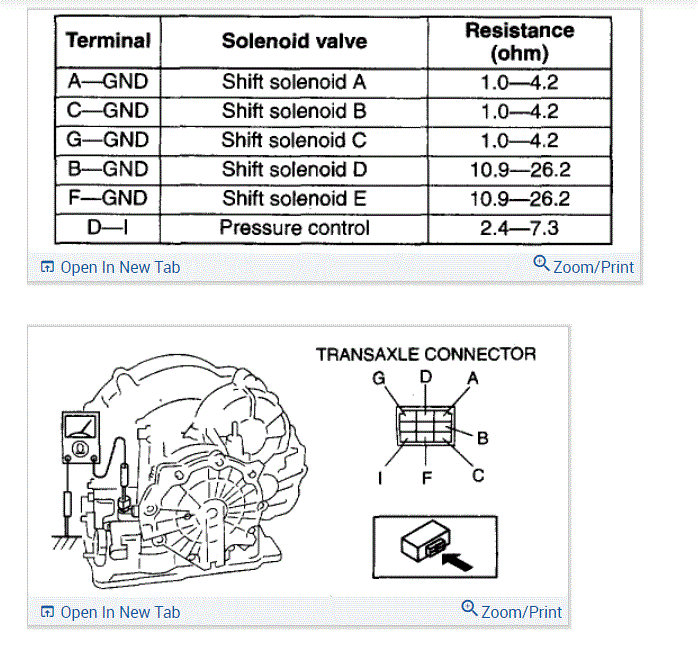 | Terminal | Solenoid valve | Resistance (ohm) |
|---|---|---|
| A—GND | Shift solenoid A | 1.0—4.2 |
| C—GND | Shift solenoid B | 1.0—4.2 |
| G—GND | Shift solenoid C | 1.0—4.2 |
| B—GND | Shift solenoid D | 10.9—26.2 |
| F—GND | Shift solenoid E | 10.9—26.2 |
| D—I | Pressure control | 2.4—7.3 |

Open In New Tab
Zoom/Print

TRANSAXLE CONNECTOR
G D A
B
I F C

Open In New Tab
Zoom/Print