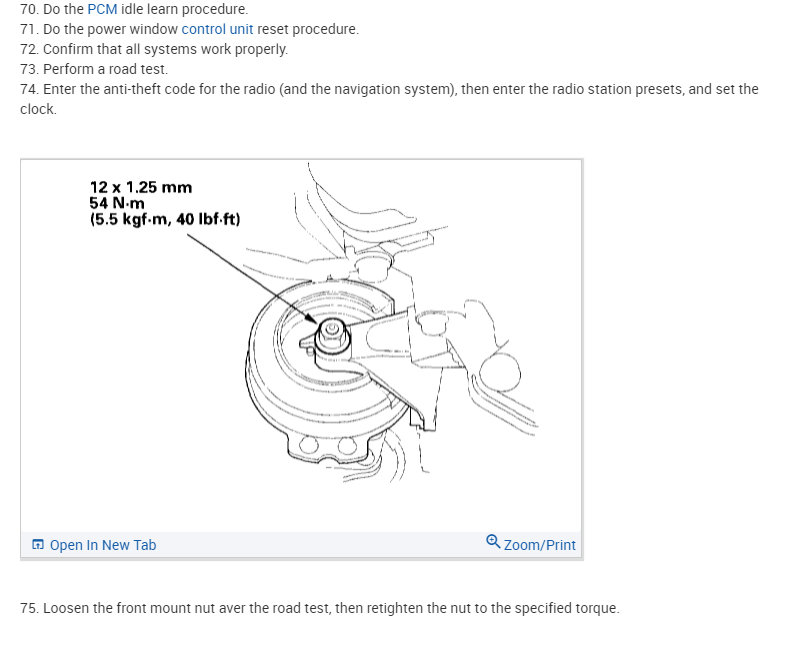 70. Do the PCM idle learn procedure.
71. Do the power window control unit reset procedure.
72. Confirm that all systems work properly.
73. Perform a road test.
74. Enter the anti-theft code for the radio (and the navigation system), then enter the radio station presets, and set the clock.

12 x 1.25 mm
54 N·m
(5.5 kgf·m, 40 lbf·ft)

Open In New Tab
Zoom/Print

75. Loosen the front mount nut aver the road test, then retighten the nut to the specified torque.