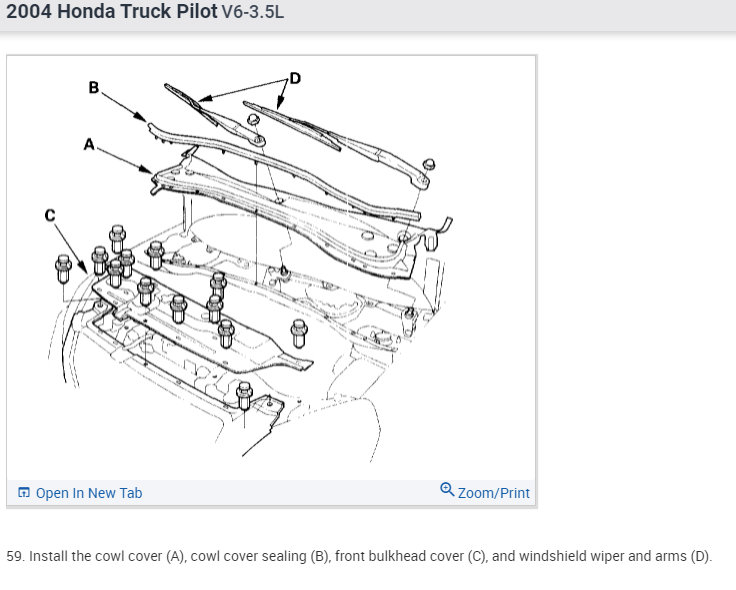 2004 Honda Truck Pilot V6-3.5L

B
D
A
C

Open In New Tab
Zoom/Print

59. Install the cowl cover (A), cowl cover sealing (B), front bulkhead cover (C), and windshield wiper and arms (D).