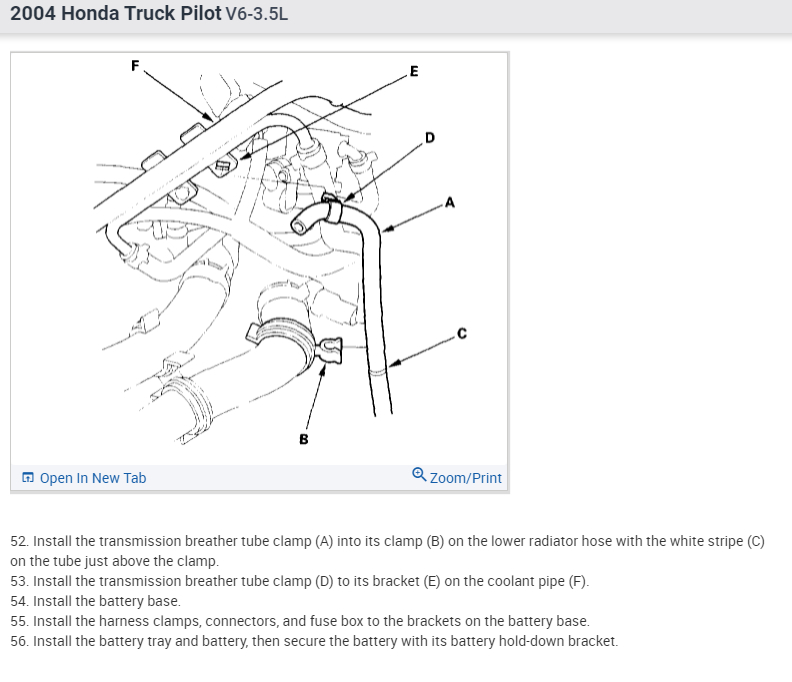 2004 Honda Truck Pilot V6-3.5L

F
E
D
A
C
B

Open In New Tab
Zoom/Print

52. Install the transmission breather tube clamp (A) into its clamp (B) on the lower radiator hose with the white stripe (C) on the tube just above the clamp.
53. Install the transmission breather tube clamp (D) to its bracket (E) on the coolant pipe (F).
54. Install the battery base.
55. Install the harness clamps, connectors, and fuse box to the brackets on the battery base.
56. Install the battery tray and battery, then secure the battery with its battery hold-down bracket.