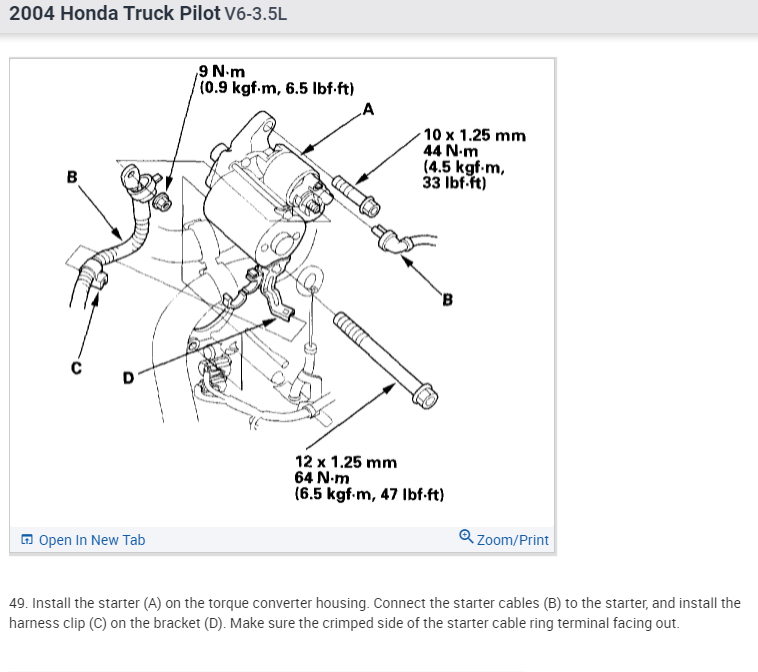 2004 Honda Truck Pilot V6-3.5L

9 N·m
(0.9 kgf·m, 6.5 lbf·ft)

A

10 x 1.25 mm
44 N·m
(4.5 kgf·m,
33 lbf·ft)

B

B

C

D

12 x 1.25 mm
64 N·m
(6.5 kgf·m, 47 lbf·ft)

Open In New Tab

Zoom/Print

49. Install the starter (A) on the torque converter housing. Connect the starter cables (B) to the starter, and install the harness clip (C) on the bracket (D). Make sure the crimped side of the starter cable ring terminal facing out.