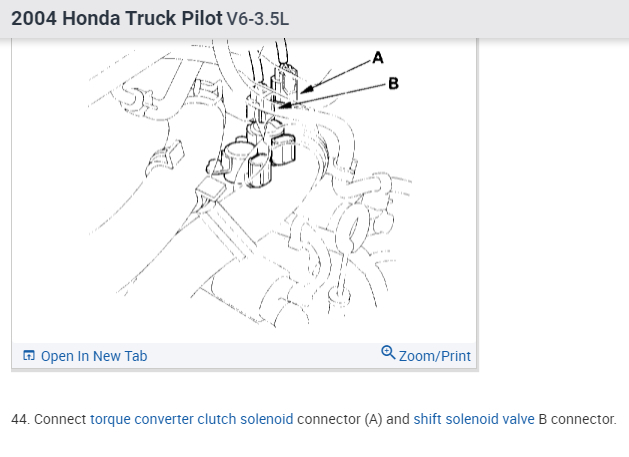 2004 Honda Truck Pilot V6-3.5L

A

B

Open In New Tab

Zoom/Print

44. Connect torque converter clutch solenoid connector (A) and shift solenoid valve B connector.