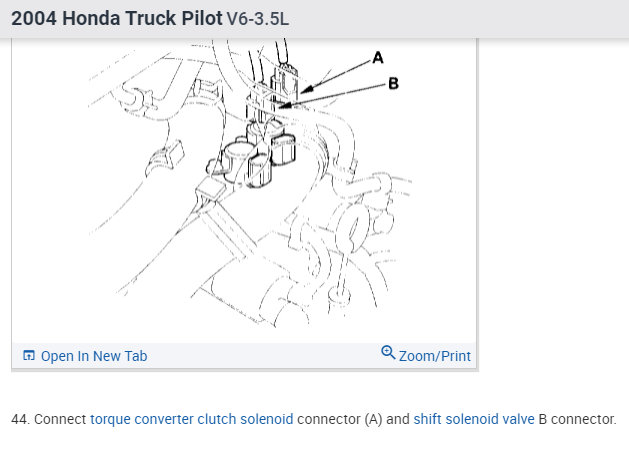 2004 Honda Truck Pilot V6-3.5L

A

B

Open In New Tab

Zoom/Print

44. Connect torque converter clutch solenoid connector (A) and shift solenoid valve B connector.