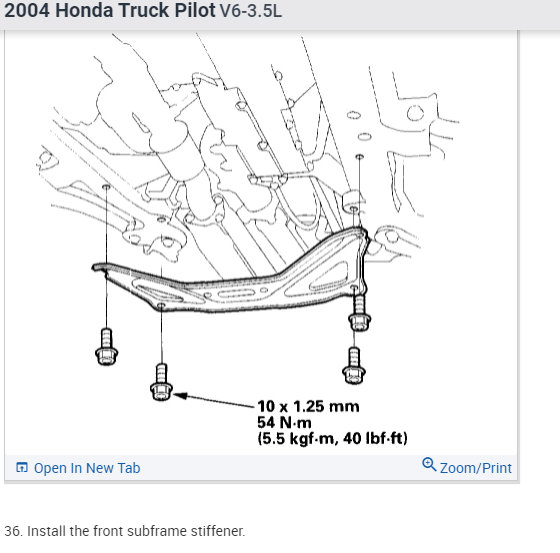 2004 Honda Truck Pilot V6-3.5L

10 x 1.25 mm
54 N·m
(5.5 kgf·m, 40 lbf·ft)

Open In New Tab

Zoom/Print

36. Install the front subframe stiffener.