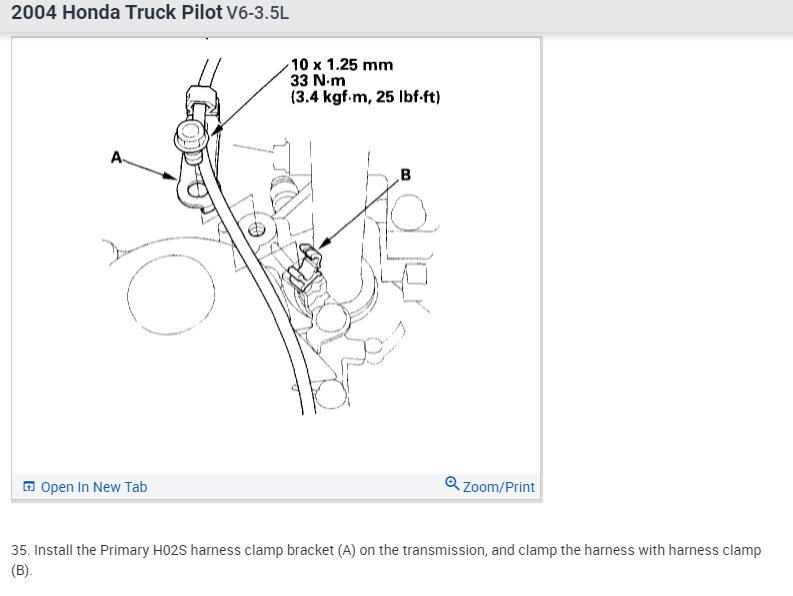 2004 Honda Truck Pilot V6-3.5L

10 x 1.25 mm
33 N·m
(3.4 kgf·m, 25 lbf·ft)

A

B

Open In New Tab

Zoom/Print

35. Install the Primary H02S harness clamp bracket (A) on the transmission, and clamp the harness with harness clamp (B).