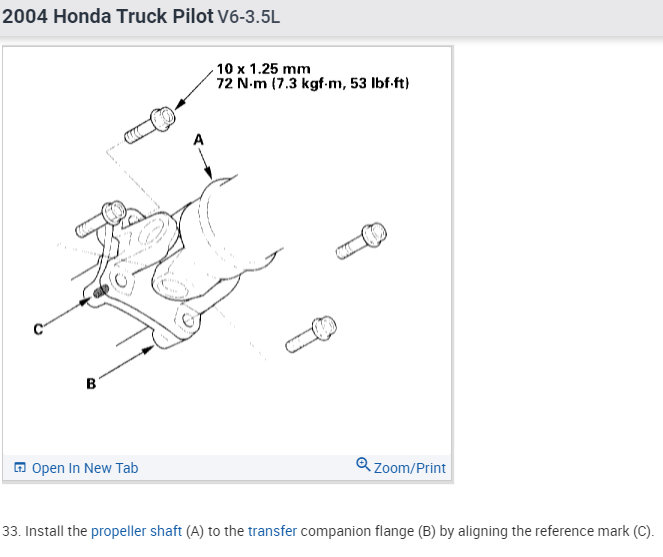 2004 Honda Truck Pilot V6-3.5L

10 x 1.25 mm
72 N·m (7.3 kgf·m, 53 lbf·ft)

A

C

B

Open In New Tab

Zoom/Print

33. Install the propeller shaft (A) to the transfer companion flange (B) by aligning the reference mark (C).