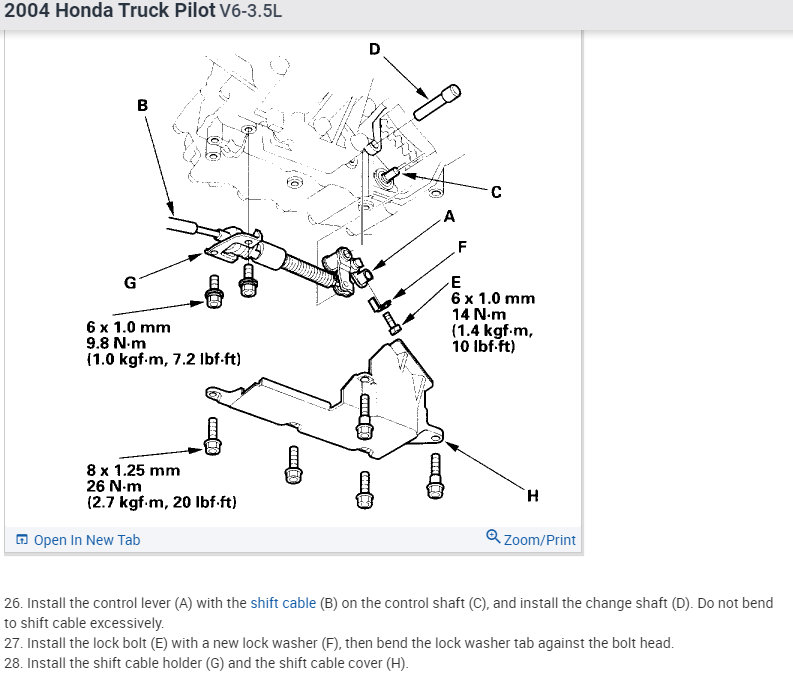 2004 Honda Truck Pilot V6-3.5L

D

B

C

A

F

G

E
6 x 1.0 mm
14 N·m
(1.4 kgf·m, 10 lbf·ft)

6 x 1.0 mm
9.8 N·m
(1.0 kgf·m, 7.2 lbf·ft)

8 x 1.25 mm
26 N·m
(2.7 kgf·m, 20 lbf·ft)

H

Open In New Tab

Zoom/Print

26. Install the control lever (A) with the shift cable (B) on the control shaft (C), and install the change shaft (D). Do not bend to shift cable excessively.
27. Install the lock bolt (E) with a new lock washer (F), then bend the lock washer tab against the bolt head.
28. Install the shift cable holder (G) and the shift cable cover (H).