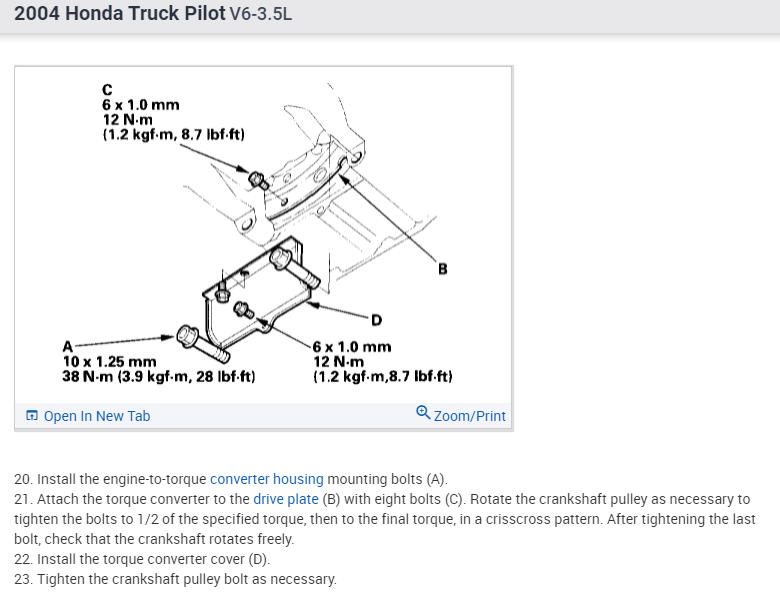 2004 Honda Truck Pilot V6-3.5L

C
6 x 1.0 mm
12 N·m
(1.2 kgf·m, 8.7 lbf·ft)

B

D

A
10 x 1.25 mm
38 N·m (3.9 kgf·m, 28 lbf·ft)

6 x 1.0 mm
12 N·m
(1.2 kgf·m,8.7 lbf·ft)

Open In New Tab

Zoom/Print

20. Install the engine-to-torque converter housing mounting bolts (A).
21. Attach the torque converter to the drive plate (B) with eight bolts (C). Rotate the crankshaft pulley as necessary to tighten the bolts to 1/2 of the specified torque, then to the final torque, in a crisscross pattern. After tightening the last bolt, check that the crankshaft rotates freely.
22. Install the torque converter cover (D).
23. Tighten the crankshaft pulley bolt as necessary.