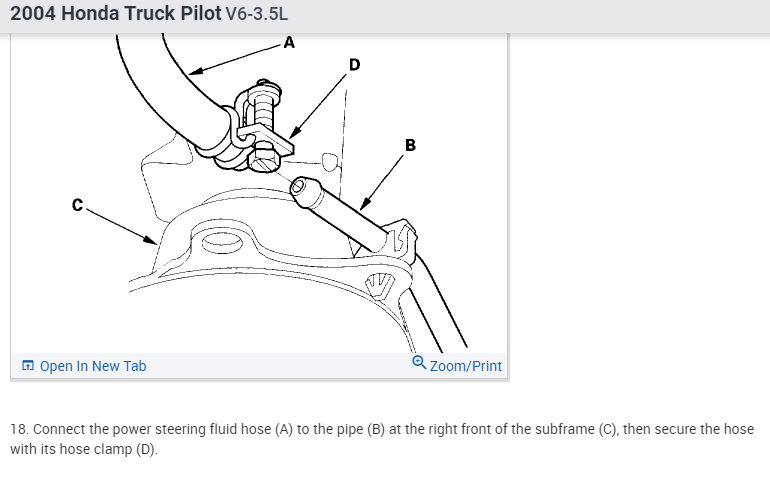 2004 Honda Truck Pilot V6-3.5L

A
D
B
C

Open In New Tab
Zoom/Print

18. Connect the power steering fluid hose (A) to the pipe (B) at the right front of the subframe (C), then secure the hose with its hose clamp (D).