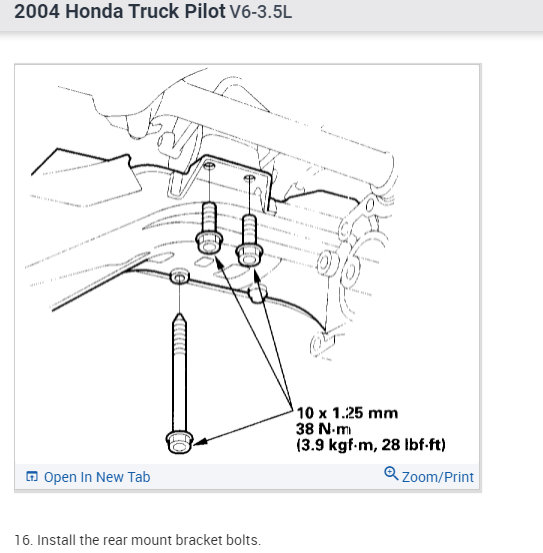 2004 Honda Truck Pilot V6-3.5L

10 x 1.25 mm
38 N·m
(3.9 kgf·m, 28 lbf·ft)

Open In New Tab

Zoom/Print

16. Install the rear mount bracket bolts.