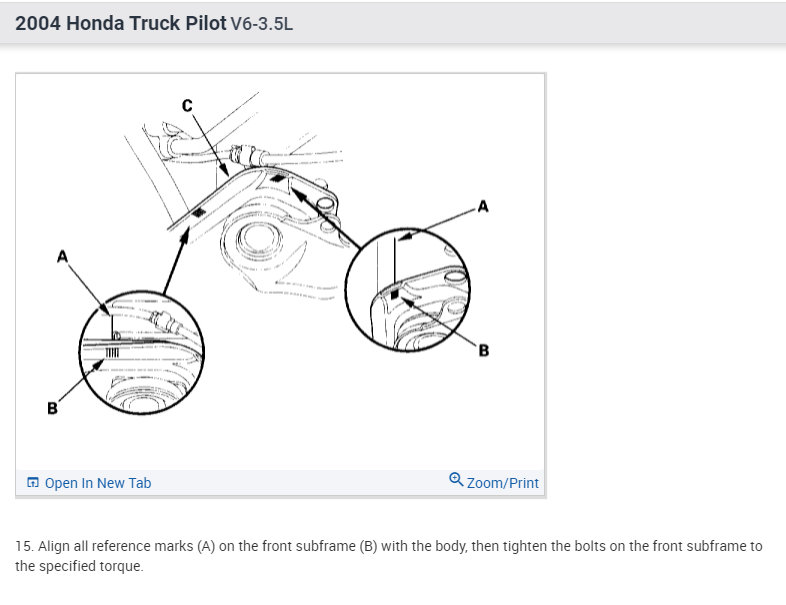 2004 Honda Truck Pilot V6-3.5L

C

A

A

B

B

Open In New Tab

Zoom/Print

15. Align all reference marks (A) on the front subframe (B) with the body, then tighten the bolts on the front subframe to the specified torque.