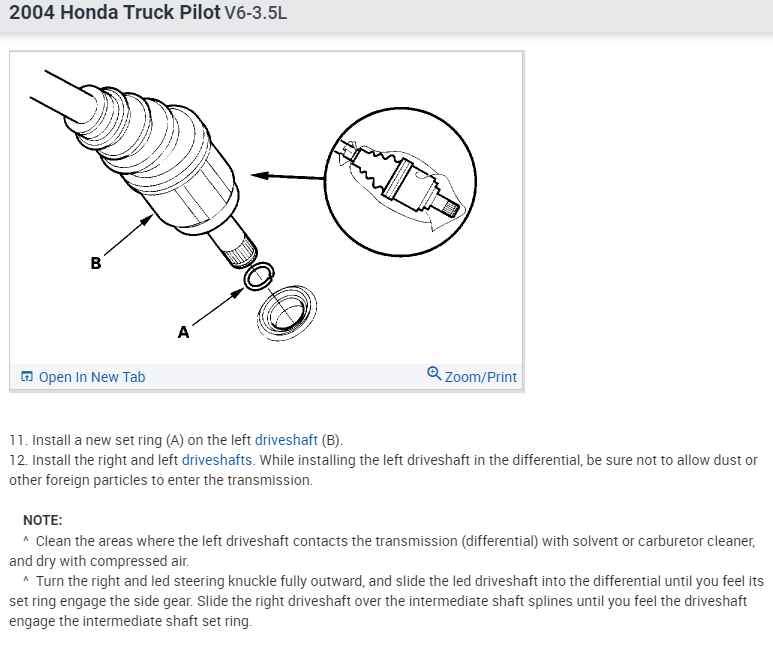 2004 Honda Truck Pilot V6-3.5L

B

A

Open In New Tab

Zoom/Print

11. Install a new set ring (A) on the left driveshaft (B).
12. Install the right and left driveshafts. While installing the left driveshaft in the differential, be sure not to allow dust or other foreign particles to enter the transmission.

NOTE:
^ Clean the areas where the left driveshaft contacts the transmission (differential) with solvent or carburetor cleaner, and dry with compressed air.
^ Turn the right and led steering knuckle fully outward, and slide the led driveshaft into the differential until you feel its set ring engage the side gear. Slide the right driveshaft over the intermediate shaft splines until you feel the driveshaft engage the intermediate shaft set ring.