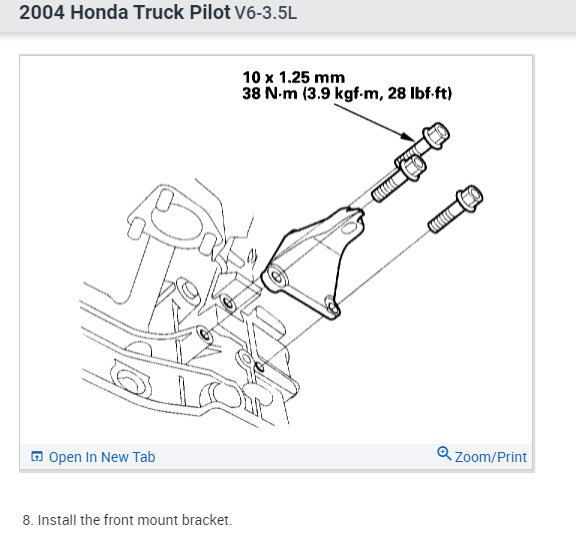 2004 Honda Truck Pilot V6-3.5L

10 x 1.25 mm
38 N·m (3.9 kgf·m, 28 lbf·ft)

Open In New Tab

Zoom/Print

8. Install the front mount bracket.