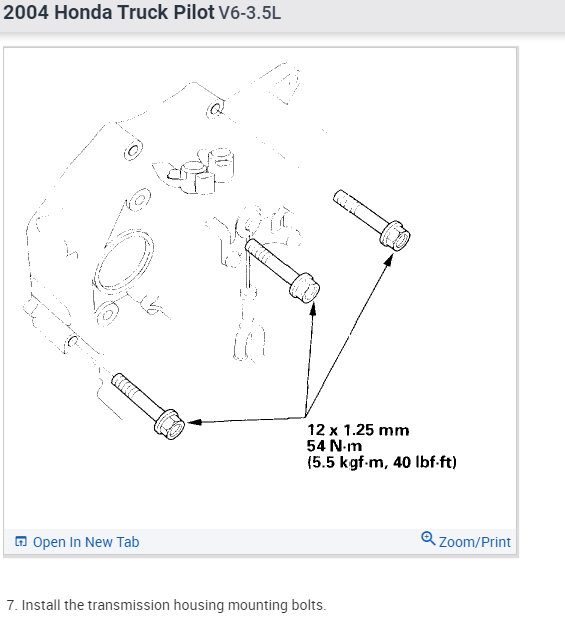 2004 Honda Truck Pilot V6-3.5L

12 x 1.25 mm
54 N·m
(5.5 kgf·m, 40 lbf·ft)

Open In New Tab

Zoom/Print

7. Install the transmission housing mounting bolts.