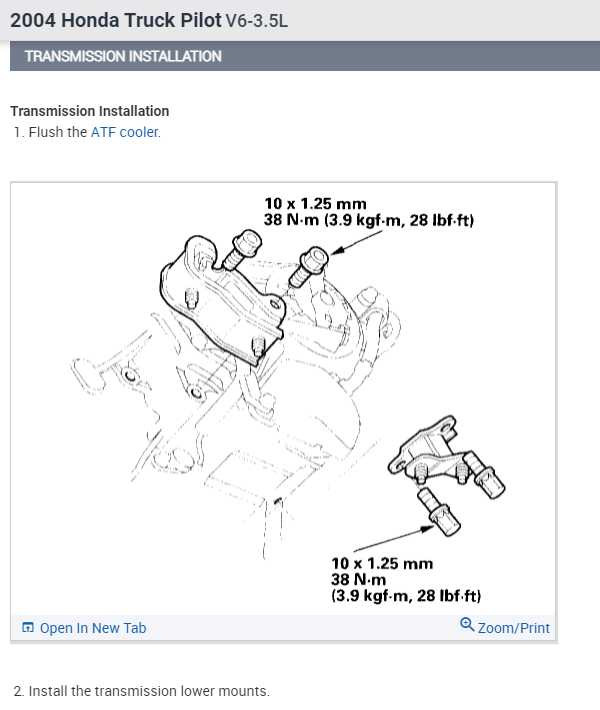 2004 Honda Truck Pilot V6-3.5L

TRANSMISSION INSTALLATION

Transmission Installation

1. Flush the ATF cooler.

10 x 1.25 mm
38 N·m (3.9 kgf·m, 28 lbf·ft)

10 x 1.25 mm
38 N·m
(3.9 kgf·m, 28 lbf·ft)

Open In New Tab

Zoom/Print

2. Install the transmission lower mounts.