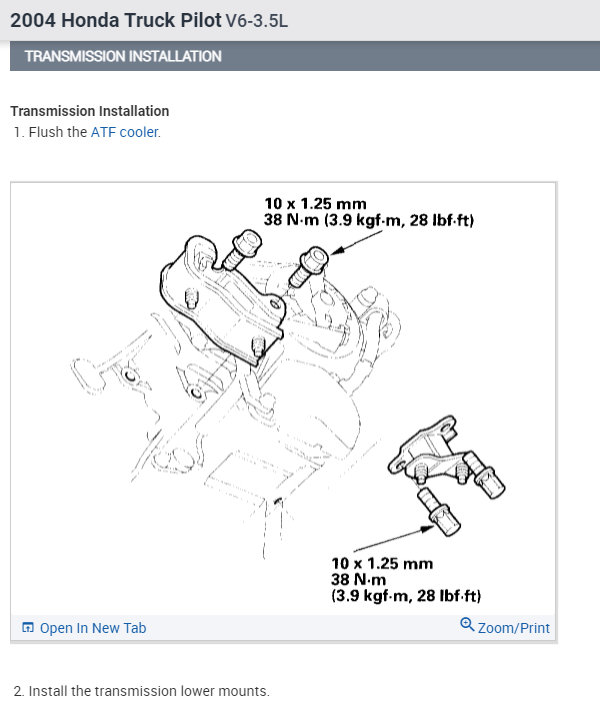 2004 Honda Truck Pilot V6-3.5L

TRANSMISSION INSTALLATION

Transmission Installation

1. Flush the ATF cooler.

10 x 1.25 mm
38 N·m (3.9 kgf·m, 28 lbf·ft)

10 x 1.25 mm
38 N·m
(3.9 kgf·m, 28 lbf·ft)

Open In New Tab

Zoom/Print

2. Install the transmission lower mounts.