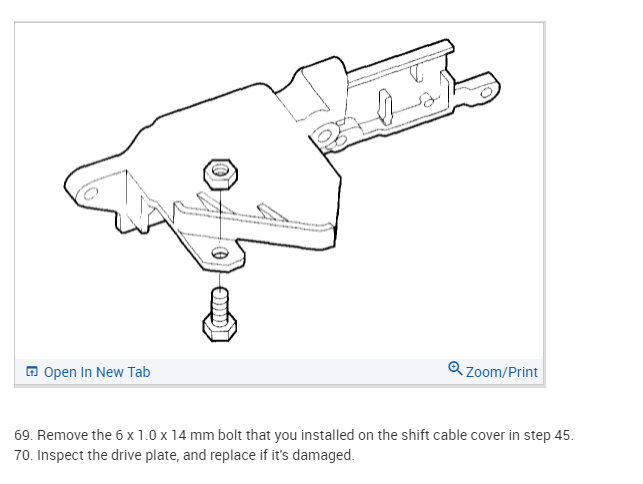 Open In New Tab
Zoom/Print

69. Remove the 6 x 1.0 x 14 mm bolt that you installed on the shift cable cover in step 45.
70. Inspect the drive plate, and replace if it's damaged.