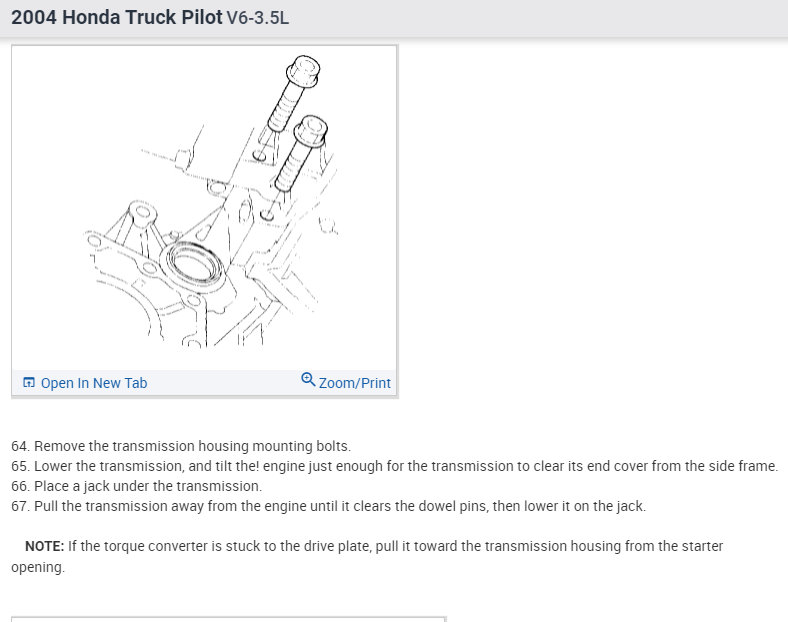 2004 Honda Truck Pilot V6-3.5L

Open In New Tab

Zoom/Print

64. Remove the transmission housing mounting bolts.
65. Lower the transmission, and tilt the! engine just enough for the transmission to clear its end cover from the side frame.
66. Place a jack under the transmission.
67. Pull the transmission away from the engine until it clears the dowel pins, then lower it on the jack.

NOTE: If the torque converter is stuck to the drive plate, pull it toward the transmission housing from the starter opening.