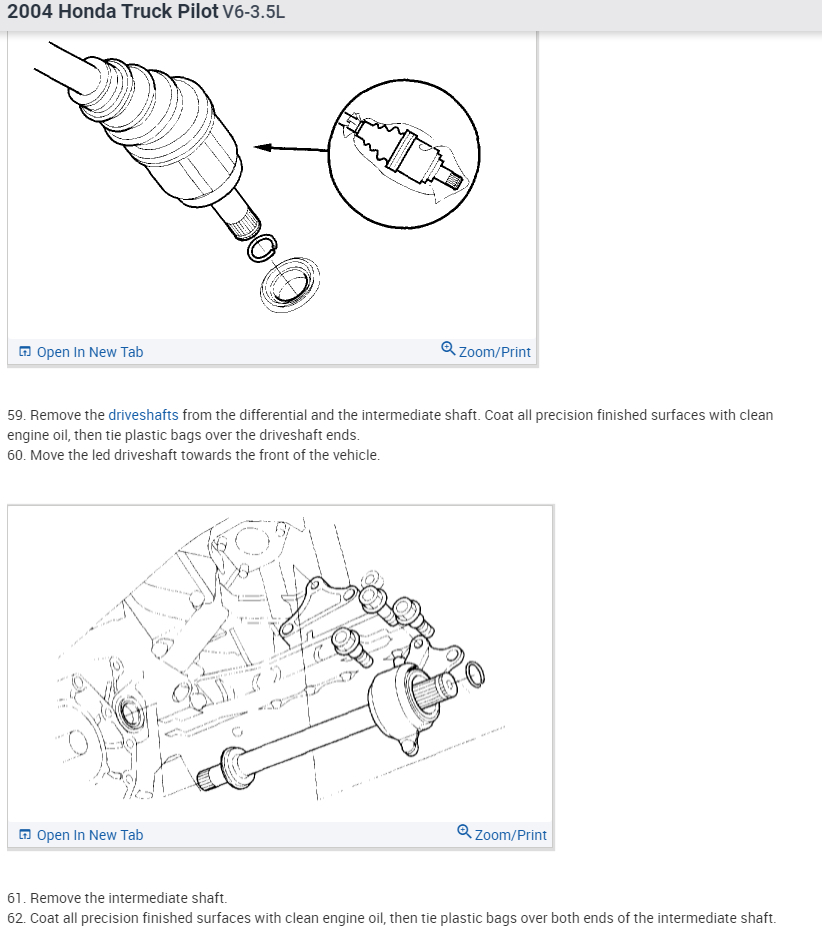 2004 Honda Truck Pilot V6-3.5L

Open In New Tab

Zoom/Print

59. Remove the driveshafts from the differential and the intermediate shaft. Coat all precision finished surfaces with clean engine oil, then tie plastic bags over the driveshaft ends.
60. Move the led driveshaft towards the front of the vehicle.

Open In New Tab

Zoom/Print

61. Remove the intermediate shaft.
62. Coat all precision finished surfaces with clean engine oil, then tie plastic bags over both ends of the intermediate shaft.