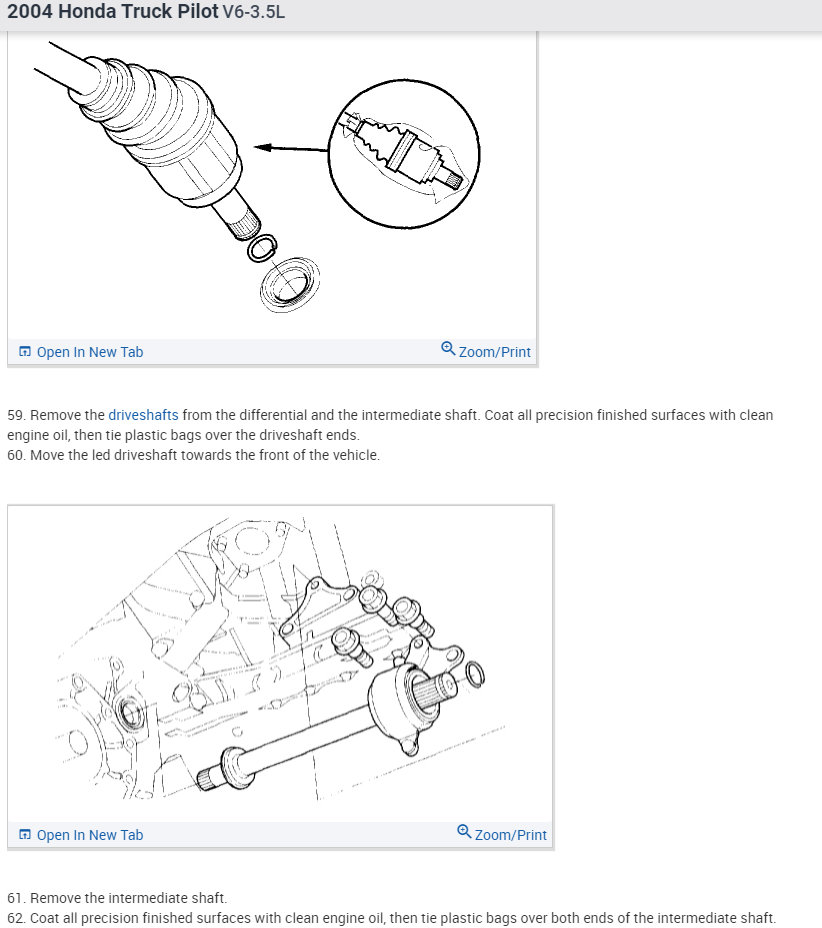 2004 Honda Truck Pilot V6-3.5L

Open In New Tab

Zoom/Print

59. Remove the driveshafts from the differential and the intermediate shaft. Coat all precision finished surfaces with clean engine oil, then tie plastic bags over the driveshaft ends.
60. Move the led driveshaft towards the front of the vehicle.

Open In New Tab

Zoom/Print

61. Remove the intermediate shaft.
62. Coat all precision finished surfaces with clean engine oil, then tie plastic bags over both ends of the intermediate shaft.