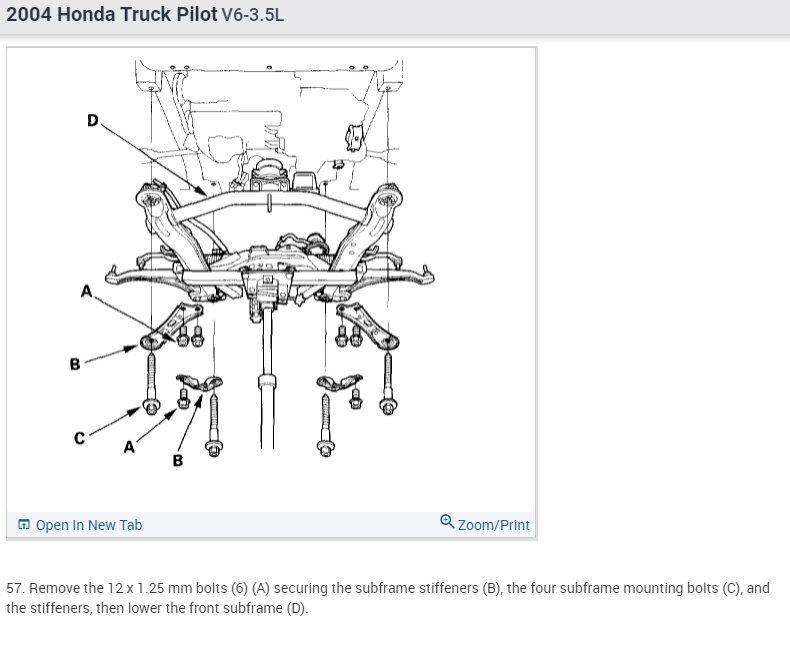 2004 Honda Truck Pilot V6-3.5L

D

A

B

C

A

B

Open In New Tab

Zoom/Print

57. Remove the 12 x 1.25 mm bolts (6) (A) securing the subframe stiffeners (B), the four subframe mounting bolts (C), and the stiffeners, then lower the front subframe (D).