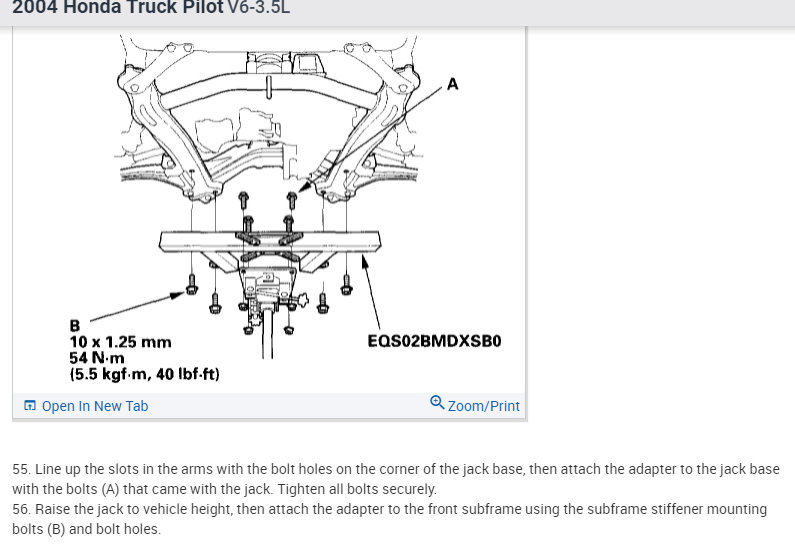 2004 Honda Truck Pilot V6-3.5L

A

B
10 x 1.25 mm
54 N·m
(5.5 kgf·m, 40 lbf·ft)

EQS02BMDXSB0

Open In New Tab

Zoom/Print

55. Line up the slots in the arms with the bolt holes on the corner of the jack base, then attach the adapter to the jack base with the bolts (A) that came with the jack. Tighten all bolts securely.
56. Raise the jack to vehicle height, then attach the adapter to the front subframe using the subframe stiffener mounting bolts (B) and bolt holes.