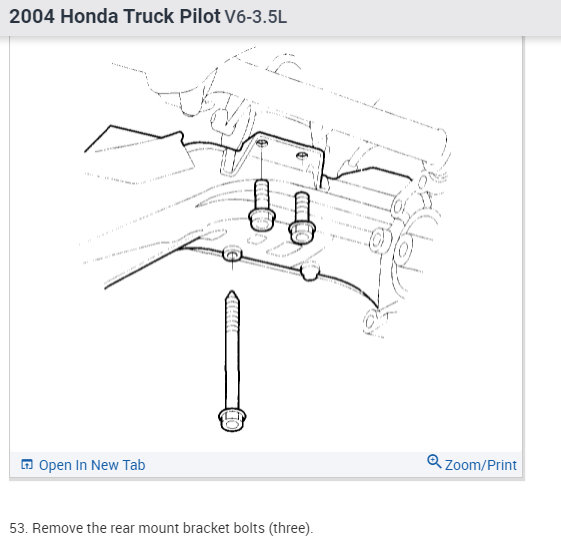 2004 Honda Truck Pilot V6-3.5L

Open In New Tab

Zoom/Print

53. Remove the rear mount bracket bolts (three).