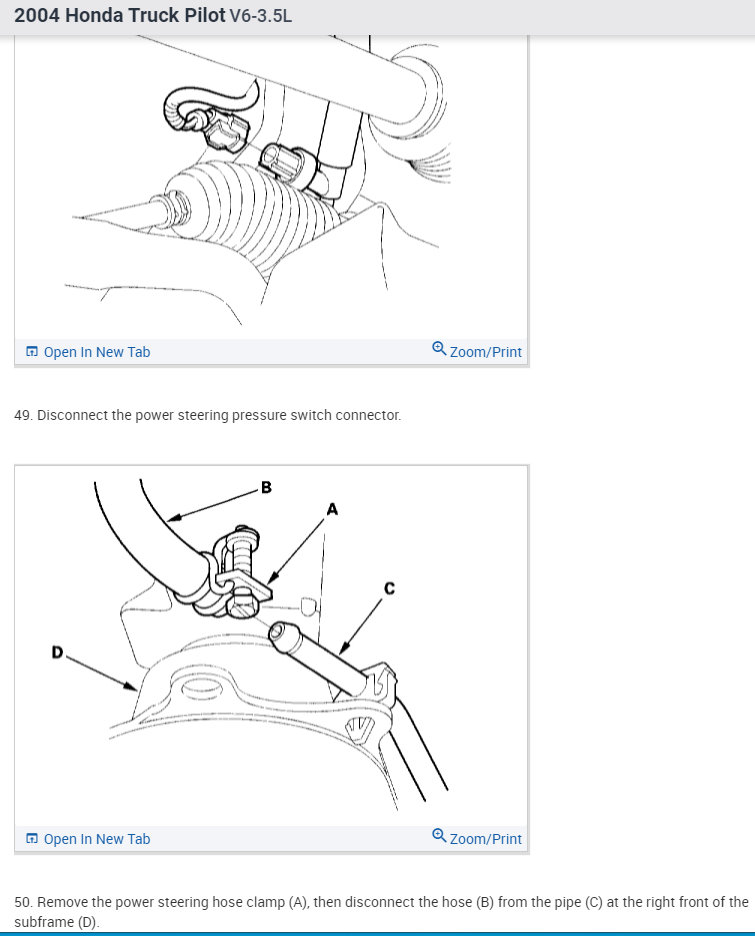 2004 Honda Truck Pilot V6-3.5L

Open In New Tab
Zoom/Print

49. Disconnect the power steering pressure switch connector.

B
A
C
D

Open In New Tab
Zoom/Print

50. Remove the power steering hose clamp (A), then disconnect the hose (B) from the pipe (C) at the right front of the subframe (D).