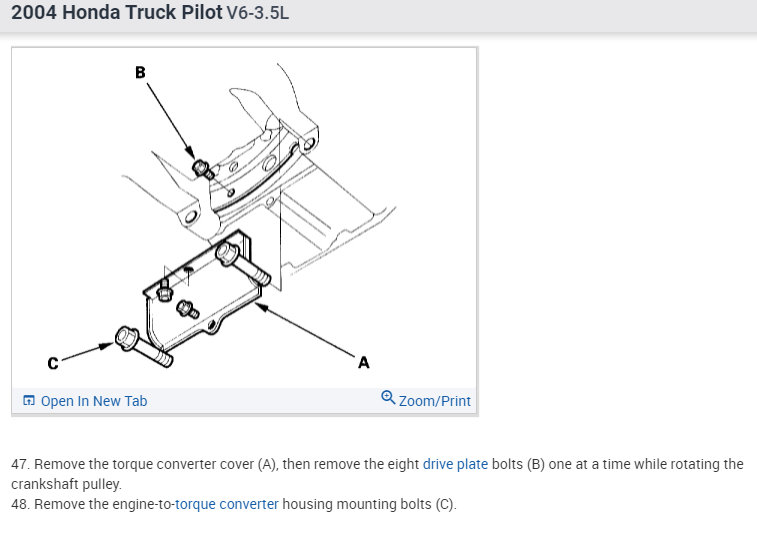 2004 Honda Truck Pilot V6-3.5L

B

C

A

Open In New Tab

Zoom/Print

47. Remove the torque converter cover (A), then remove the eight drive plate bolts (B) one at a time while rotating the crankshaft pulley.
48. Remove the engine-to-torque converter housing mounting bolts (C).