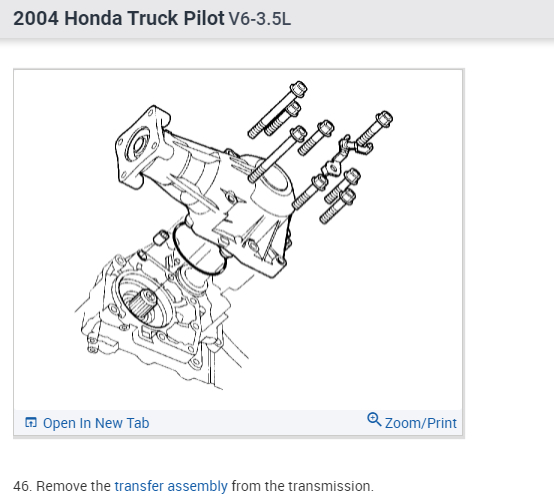 2004 Honda Truck Pilot V6-3.5L

Open In New Tab

Zoom/Print

46. Remove the transfer assembly from the transmission.